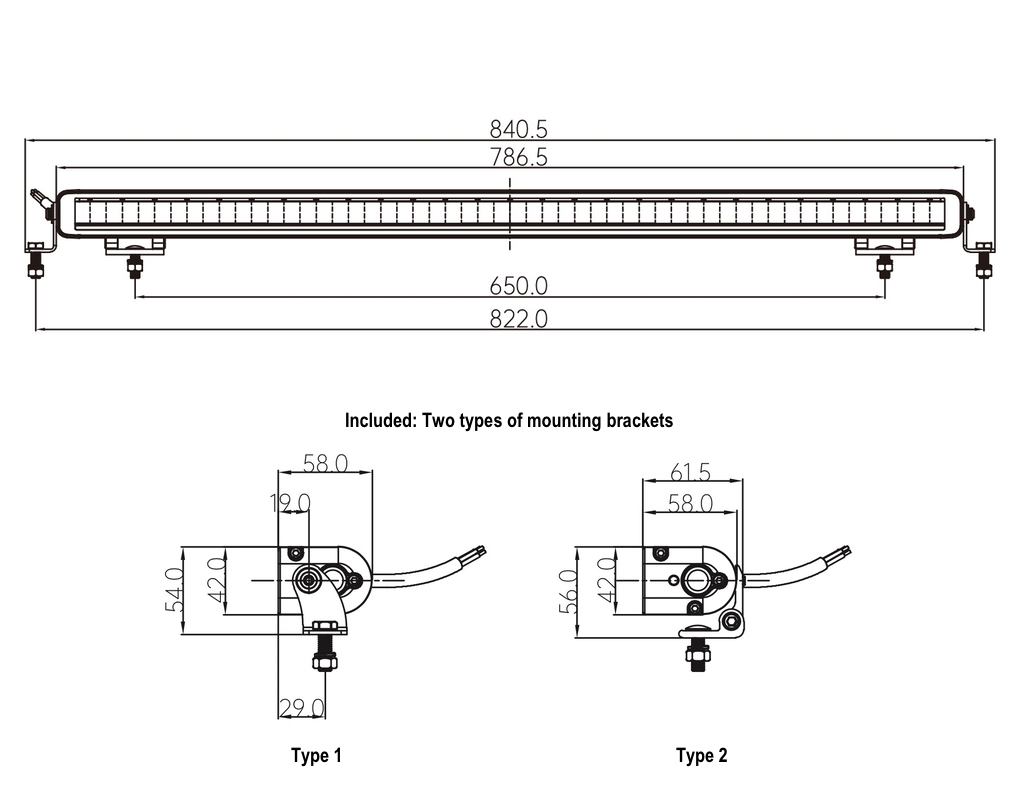 840.5
786.5
650.0
822.0

Included: Two types of mounting brackets

58.0
19.0
54.0
42.0
29.0

Type 1

61.5
58.0
56.0
42.0

Type 2